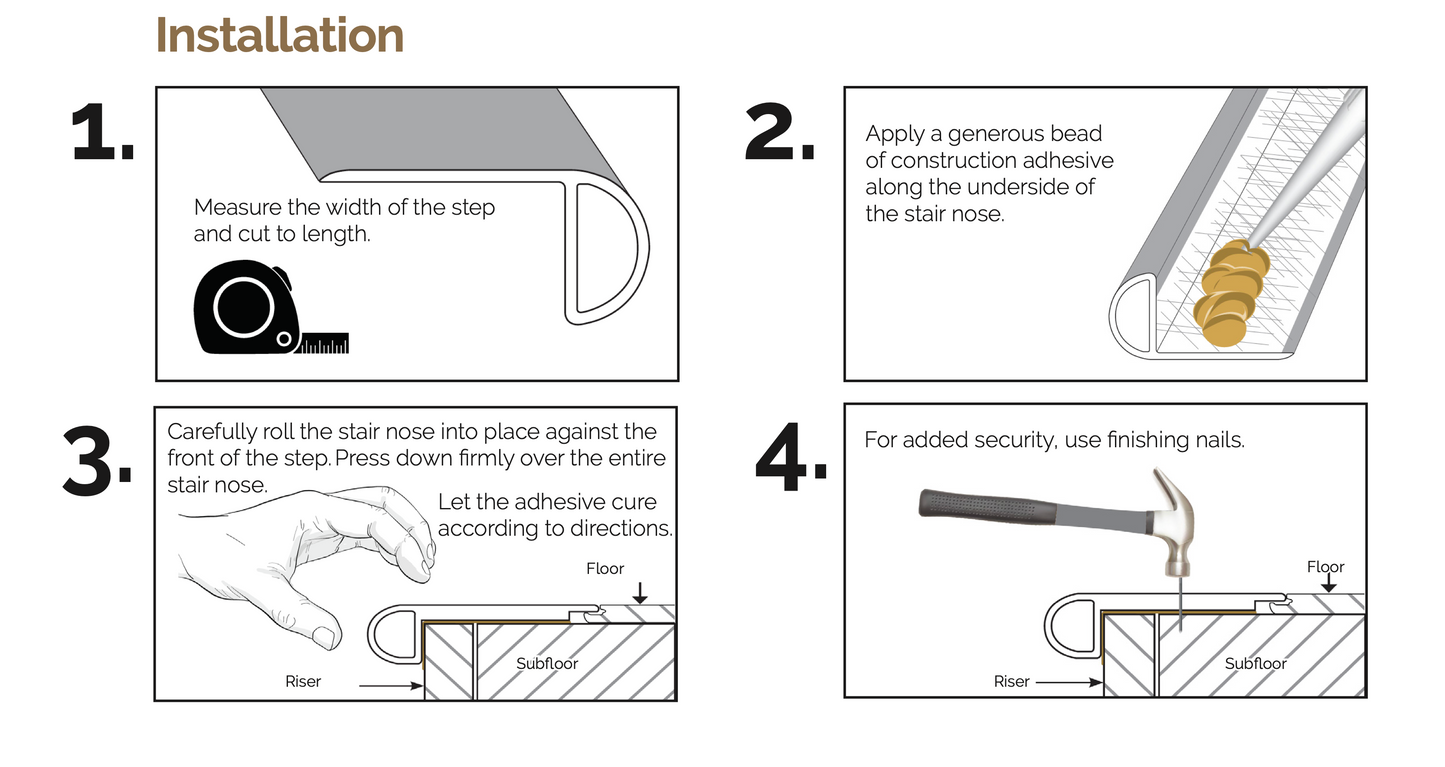 Installation

1.

Measure the width of the step and cut to length.

2.

Apply a generous bead of construction adhesive along the underside of the stair nose.

3.

Carefully roll the stair nose into place against the front of the step. Press down firmly over the entire stair nose.

Let the adhesive cure according to directions.

Floor

Subfloor

Riser

4.

For added security, use finishing nails.

Floor

Subfloor

Riser